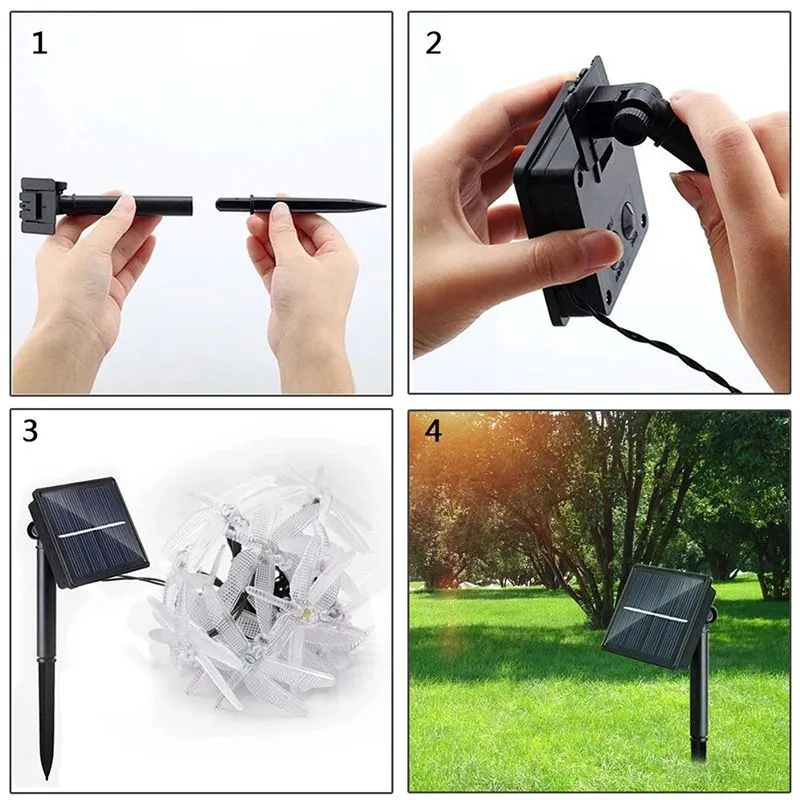 1

2

3

4